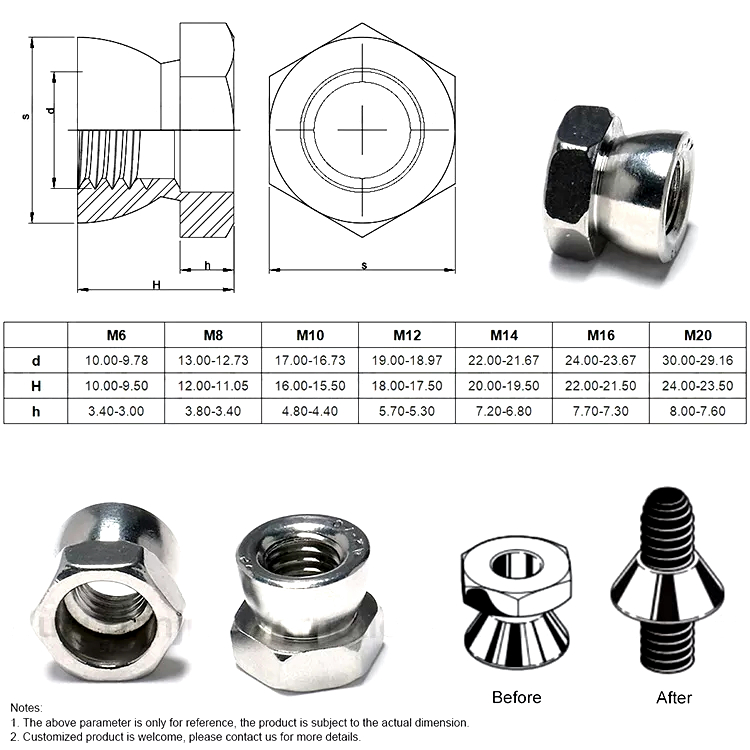 s

d

h

H

s

| | M6 | M8 | M10 | M12 | M14 | M16 | M20 |
|---|---|---|---|---|---|---|---|
| d | 10.00-9.78 | 13.00-12.73 | 17.00-16.73 | 19.00-18.97 | 22.00-21.67 | 24.00-23.67 | 30.00-29.16 |
| H | 10.00-9.50 | 12.00-11.05 | 16.00-15.50 | 18.00-17.50 | 20.00-19.50 | 22.00-21.50 | 24.00-23.50 |
| h | 3.40-3.00 | 3.80-3.40 | 4.80-4.40 | 5.70-5.30 | 7.20-6.80 | 7.70-7.30 | 8.00-7.60 |

Before

After

Notes:
1. The above parameter is only for reference, the product is subject to the actual dimension.
2. Customized product is welcome, please contact us for more details.