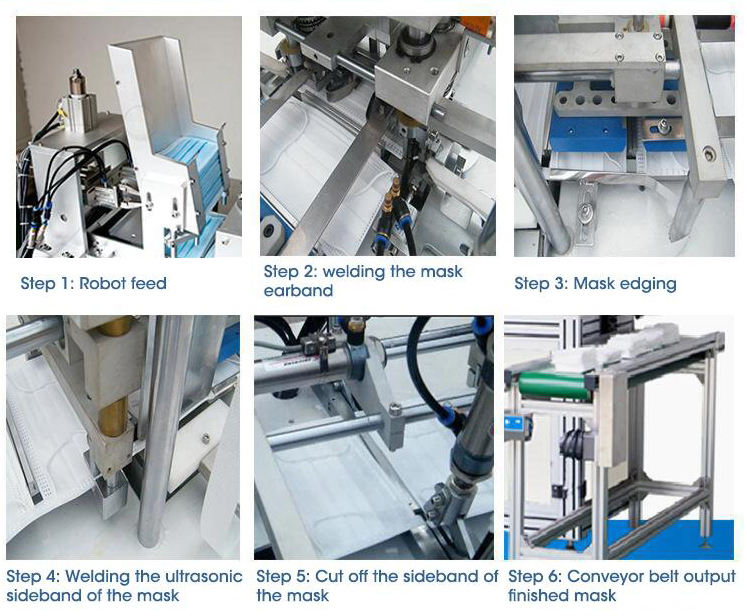 Step 1: Robot feed

Step 2: welding the mask earband

Step 3: Mask edging

Step 4: Welding the ultrasonic sideband of the mask

Step 5: Cut off the sideband of the mask

Step 6: Conveyor belt output finished mask