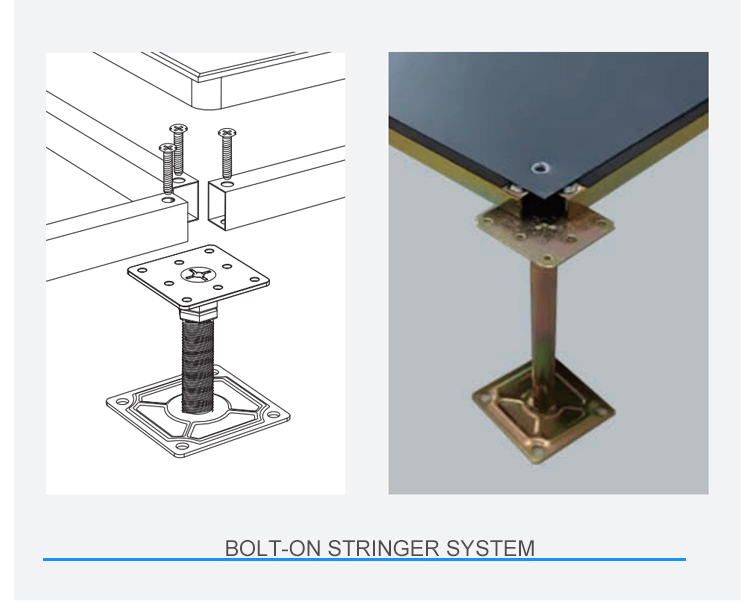 BOLT-ON STRINGER SYSTEM